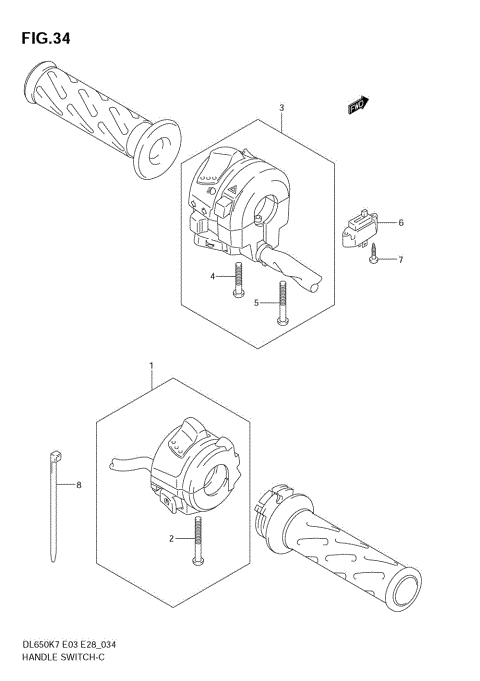 FIG.34

3

FWD

6

7

4

5

1

8

2

DL650K7 E03 E28_034
HANDLE SWITCH-C