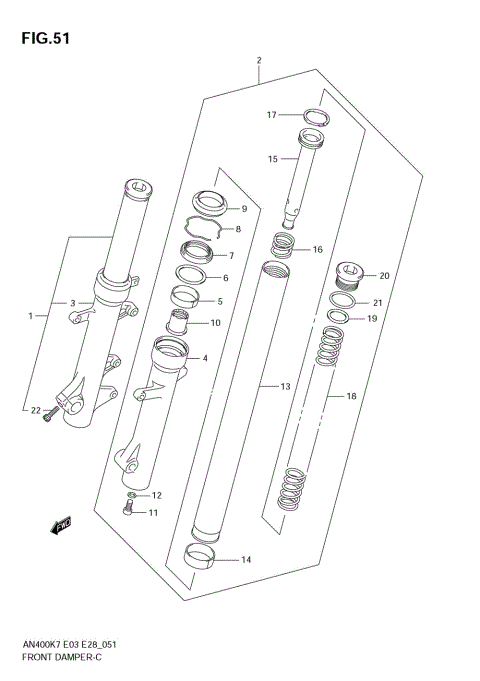 FIG.51

2

17

15

9

8

7

16

6

20

3

5

21

1

10

19

4

13

18

22

12

11

FWD

14

AN400K7 E03 E28_051
FRONT DAMPER-C