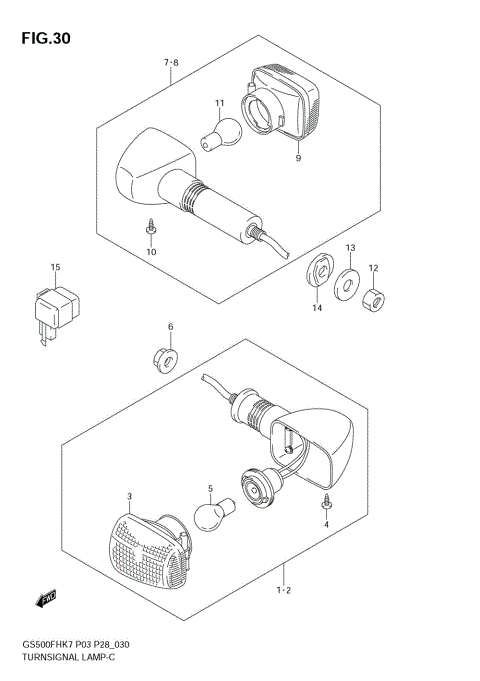 FIG.30

7·8

11

9

10

15

13

12

14

6

3

5

4

1·2

FWD

GS500FHK7 P03 P28_030
TURNSIGNAL LAMP-C