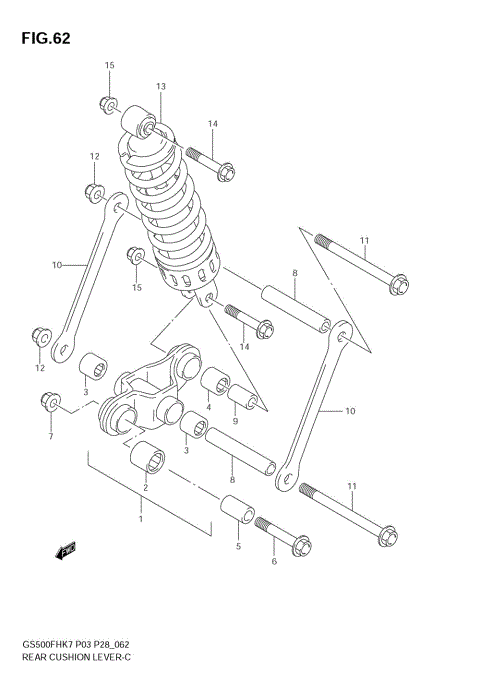 FIG.62

15
13
14
12
11
10
15
8
14
12
3
4
9
10
7
3
8
2
11
1
5
6
FWD

GS500FHK7 P03 P28_062
REAR CUSHION LEVER-C