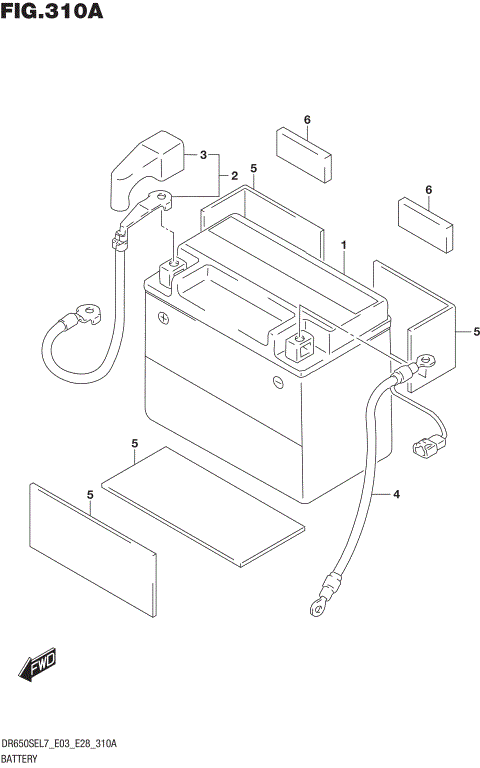 FIG.310A

6
3
2
5
6
1
5
5
5
4

FWD

DR650SEL7_E03_E28_310A
BATTERY