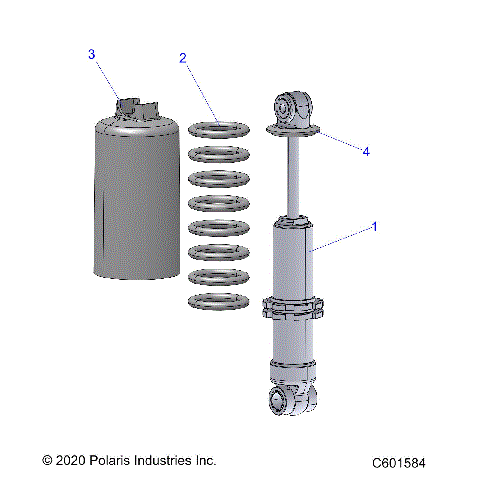 3
2
4
1
© 2020 Polaris Industries Inc.
C601584