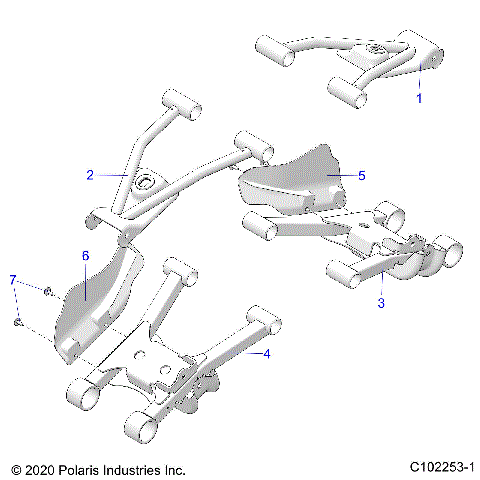 1

2

5

6

7

3

4

© 2020 Polaris Industries Inc.

C102253-1