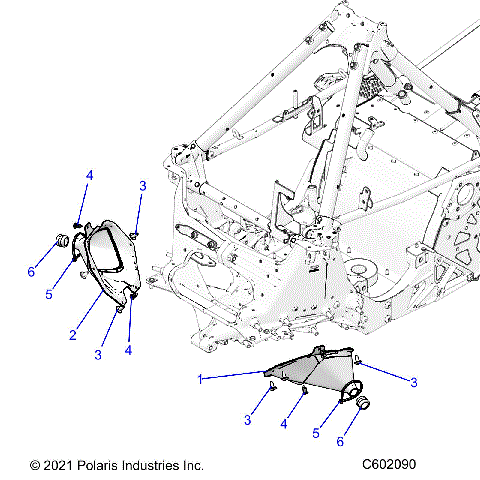 4
3
6
5
2
3
4
1
3
3
4
5
6
© 2021 Polaris Industries Inc.
C602090