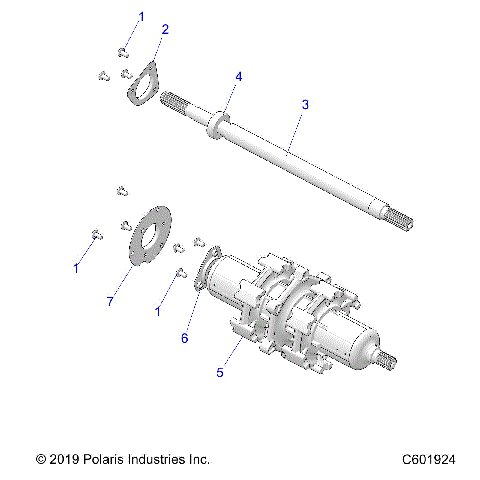 1
2
4
3
1
7
1
6
5

© 2019 Polaris Industries Inc.
C601924