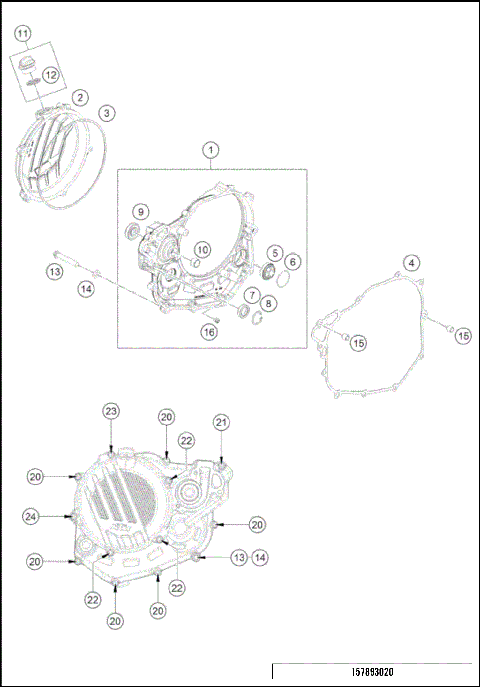 11
12
2
3
1
9
10
5
6
4
13
14
7
8
16
15
15
23
20
21
22
20
24
20
20
13
14
22
22
20
20
157893020