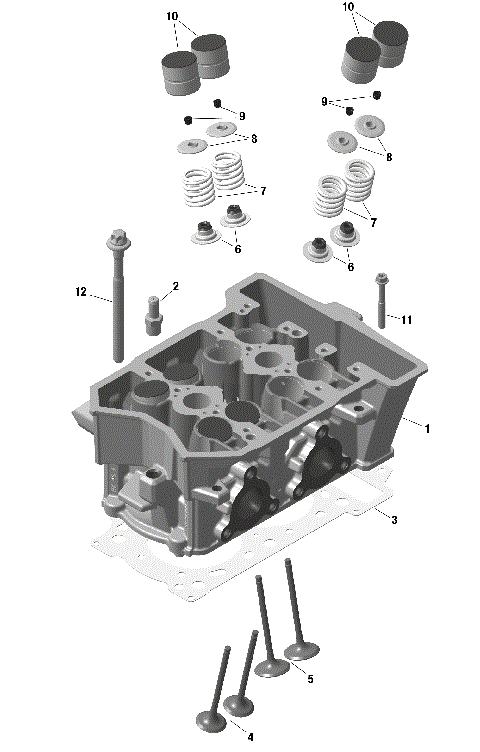 10
10
9
9
8
8
7
7
6
6
12
2
11
1
3
5
4