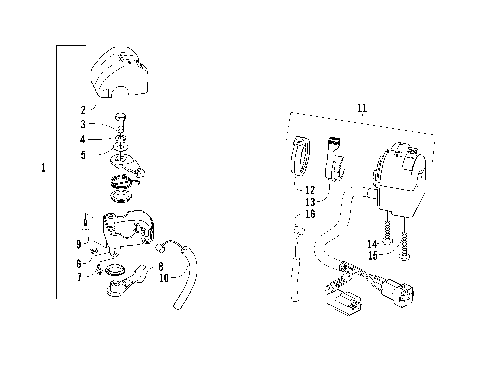 1
2
3
4
5
9
6
7
8
10
11
12
13
16
14
15