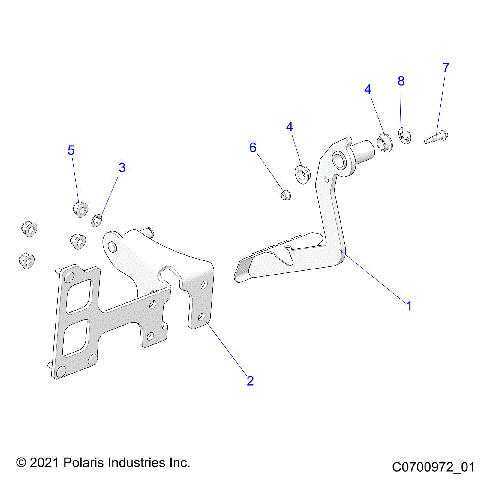 7
8
4
4
6
5
3
1
2
© 2021 Polaris Industries Inc.
C0700972_01