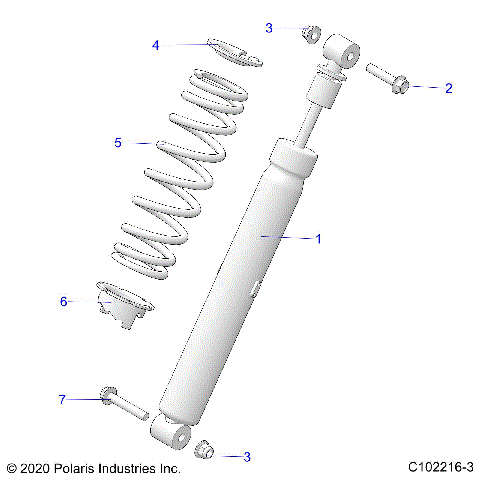 3
4
2
5
1
6
7
3
© 2020 Polaris Industries Inc.
C102216-3