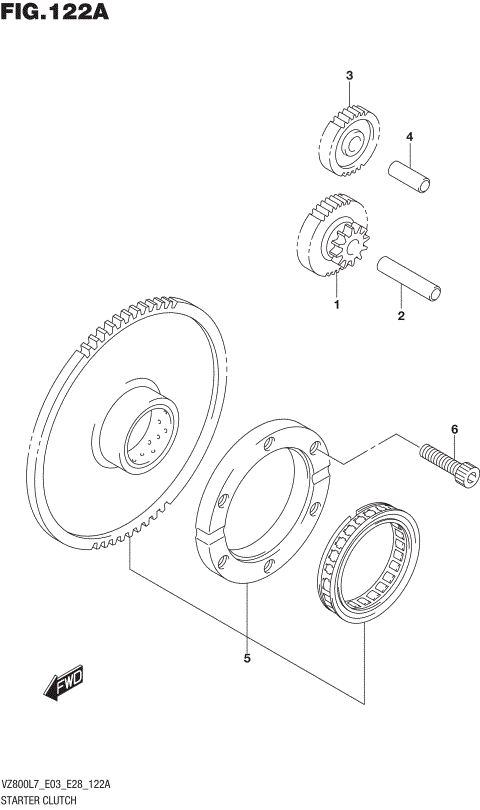 FIG.122A

3
4
1
2
6
5
FWD

VZ800L7_E03_E28_122A
STARTER CLUTCH