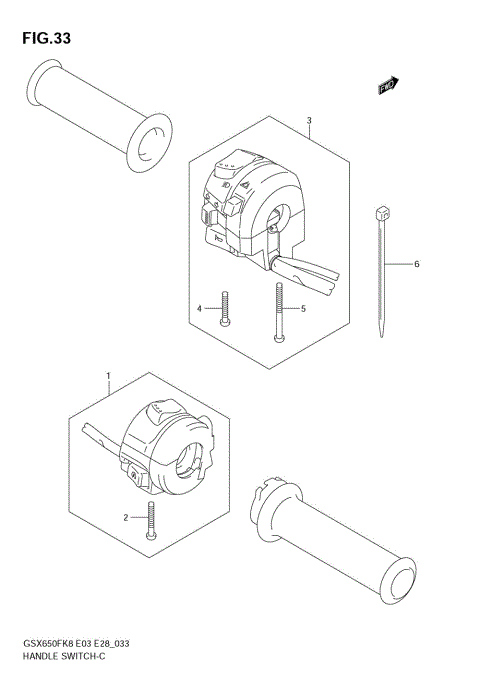 FIG.33

FWD

3

6

4

5

1

2

GSX650FK8 E03 E28_033
HANDLE SWITCH-C