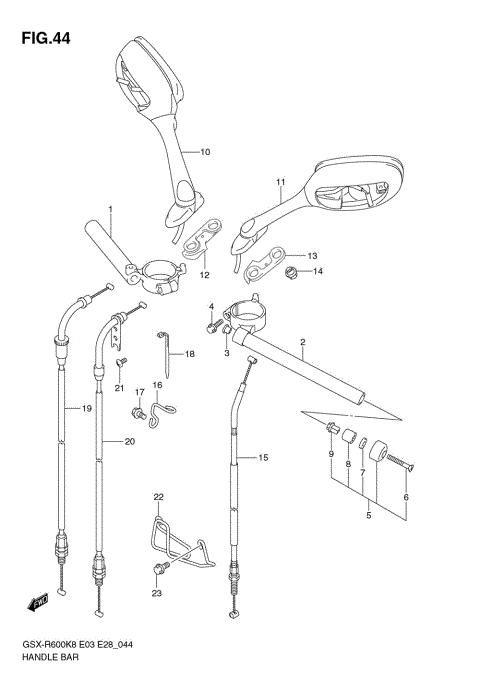 FIG.44

10
11
1
12
13
14
4
3
2
18
21
17
16
19
20
15
9
8
7
6
5
22
23
FWD

GSX-R600K8 E03 E28_044
HANDLE BAR