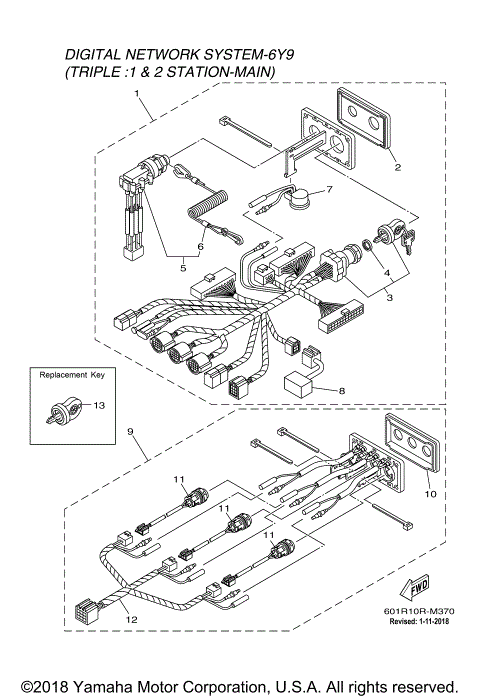 DIGITAL NETWORK SYSTEM-6Y9
(TRIPLE :1 & 2 STATION-MAIN)

1
2
7
6
5
4
3
8
Replacement Key
13
9
10
11
11
11
12
FWD
601R10R-M370
Revised: 1-11-2018

©2018 Yamaha Motor Corporation, U.S.A. All rights reserved.