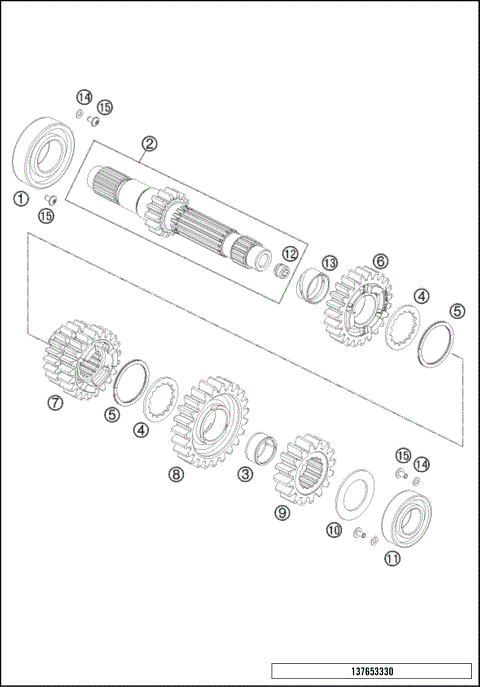 14
15
2
1
15
12
13
6
4
5
7
5
4
8
3
9
15
14
10
11
137653330