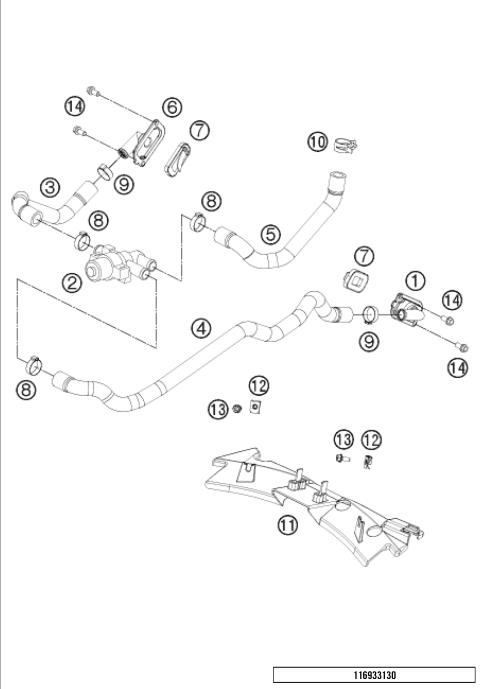 14
6
7
10
3
9
8
8
5
2
7
1
14
4
9
14
8
12
13
13
12
11
116933130