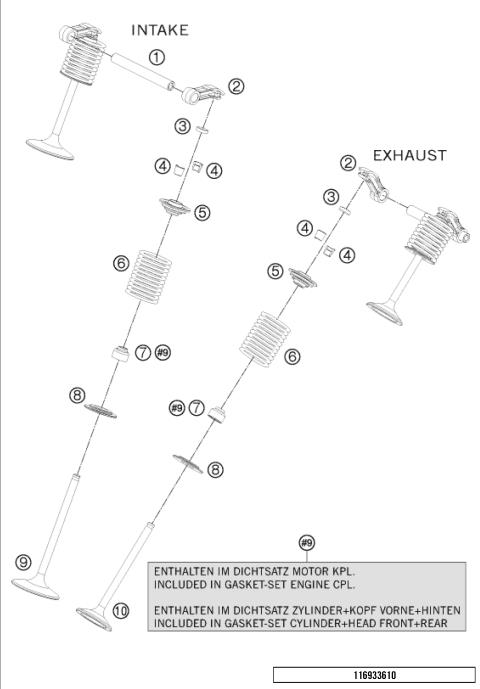 INTAKE

1

2

3

4

4

5

6

7 #9

8

9

EXHAUST

2

3

4

4

5

6

#9 7

8

10

#9

ENTHALTEN IM DICHTSATZ MOTOR KPL.
INCLUDED IN GASKET-SET ENGINE CPL.

ENTHALTEN IM DICHTSATZ ZYLINDER+KOPF VORNE+HINTEN
INCLUDED IN GASKET-SET CYLINDER+HEAD FRONT+REAR

116933610