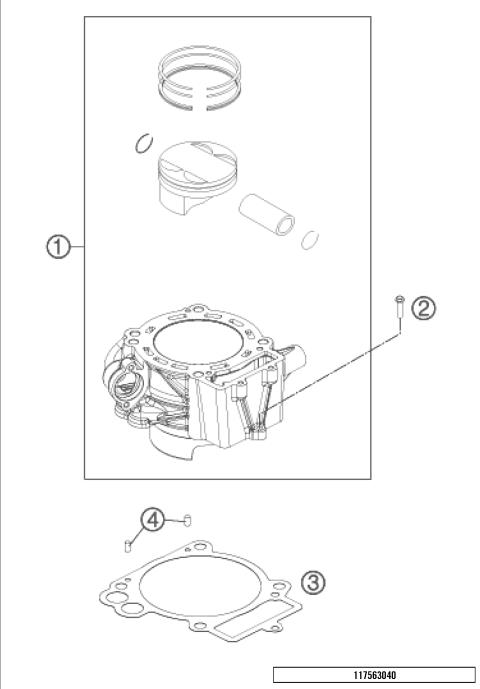 1
2
4
3
117563040