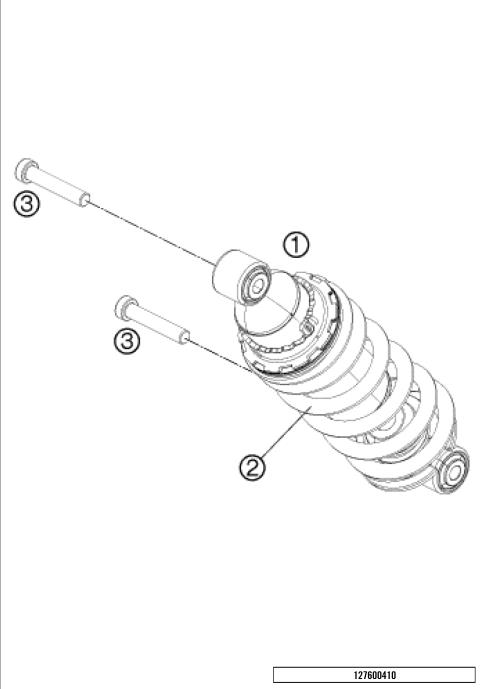 ③

①

③

②

127600410