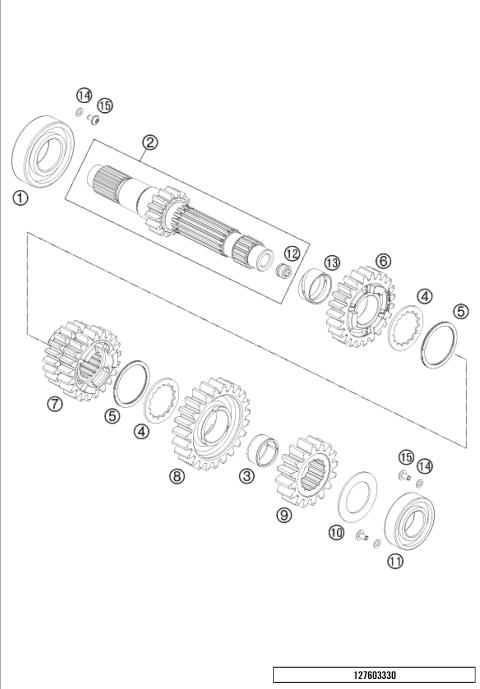 14
15
2
1
12
13
6
4
5
7
5
4
8
3
9
15
14
10
11
127603330