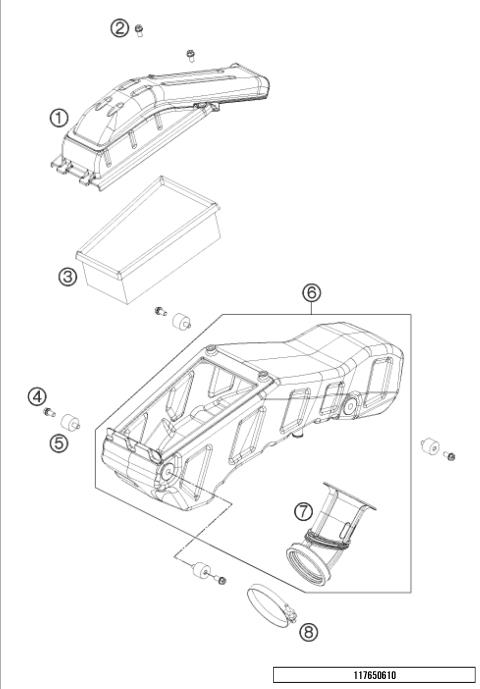 2
1
3
6
4
5
7
8
117650610