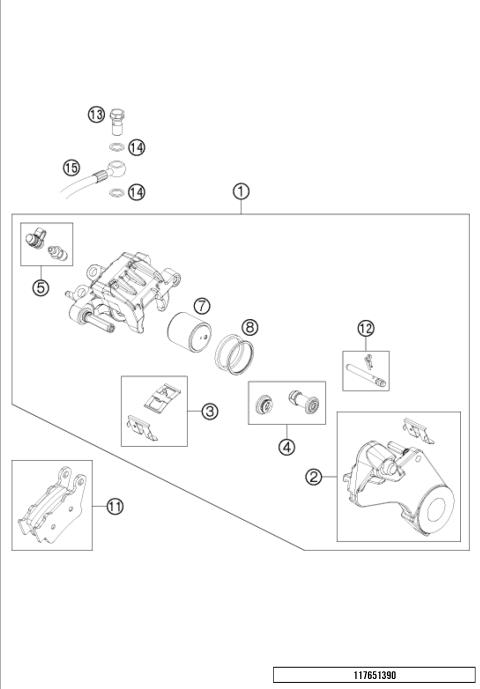 13
14
15
14
1
5
7
8
12
3
4
2
11
117651390