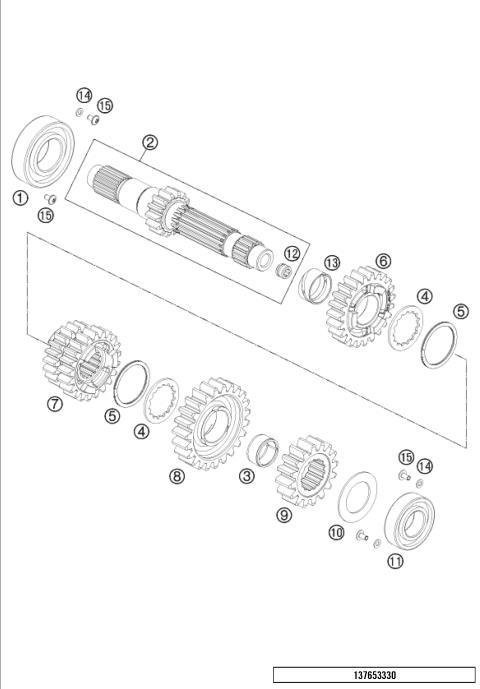 14
15
2
1
15
12
13
6
4
5
7
5
4
8
3
9
15
14
10
11
137653330