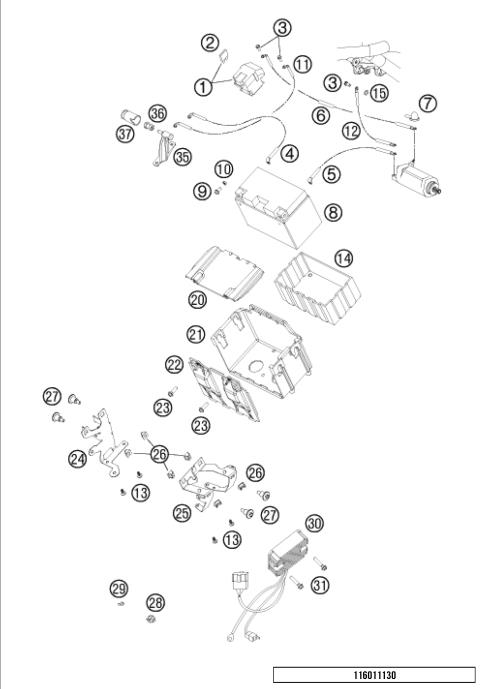 2
3
1
11
3
15
7
6
36
37
12
35
4
10
5
9
8
14
20
21
22
27
23
23
24
26
26
13
25
27
13
30
31
29
28
116011130