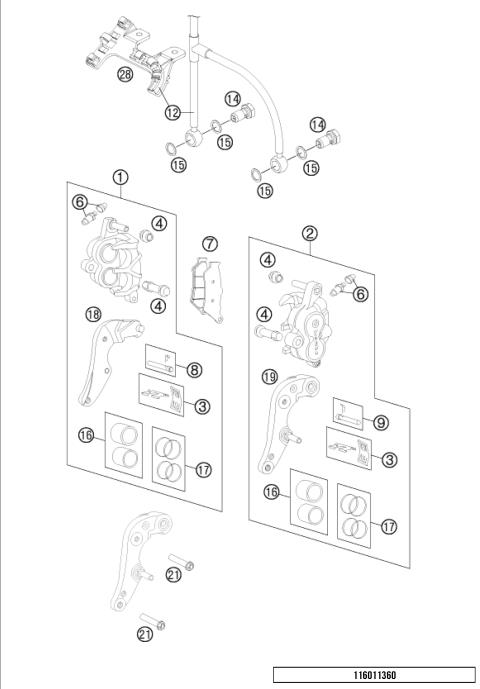 28
12
14
15
15
14
15
15
1
6
4
4
7
18
8
3
16
17
2
4
6
4
19
9
3
16
17
21
21
116011360