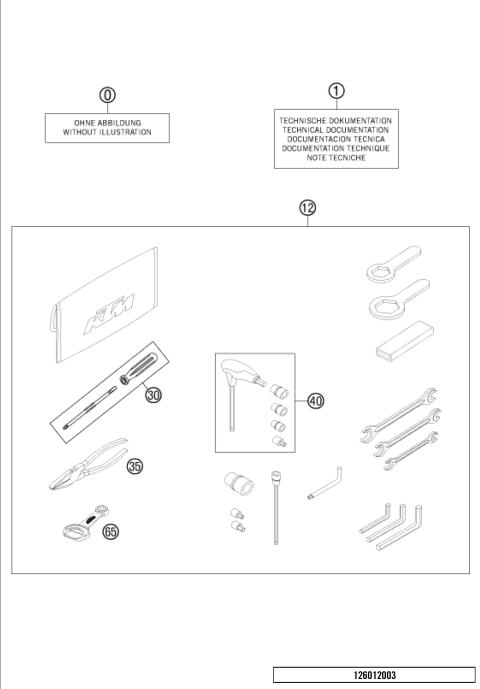 0

OHNE ABBILDUNG
WITHOUT ILLUSTRATION

1

TECHNISCHE DOKUMENTATION
TECHNICAL DOCUMENTATION
DOCUMENTACION TECNICA
DOCUMENTATION TECHNIQUE
NOTE TECNICHE

12

KTM

30

40

35

65

126012003