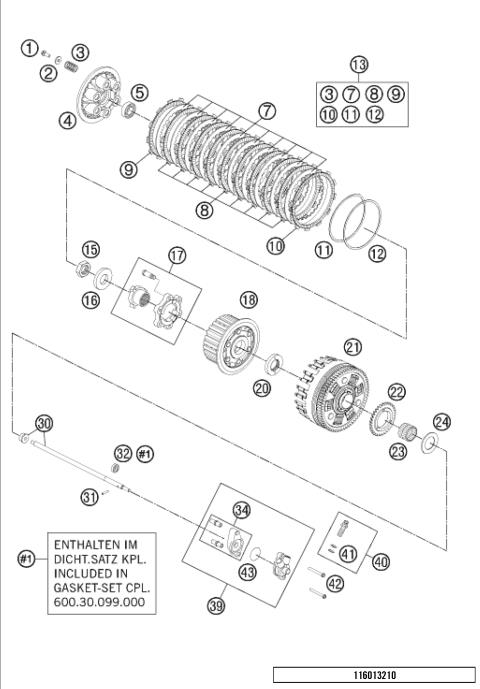 1
2
3
4
5
13
3 7 8 9
10 11 12
7
9
8
10
11
12
15
16
17
18
20
21
22
23
24
30
32 #1
31
34
43
39
41
40
42
#1
ENTHALTEN IM DICHT.SATZ KPL.
INCLUDED IN GASKET-SET CPL.
600.30.099.000
116013210