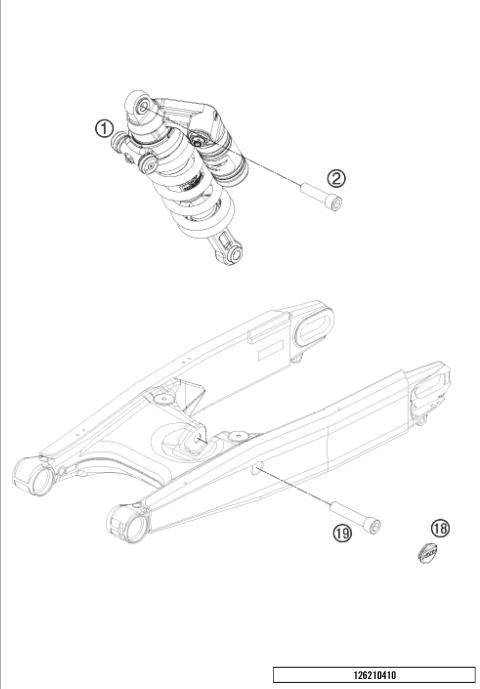 1
2
19
18
126210410