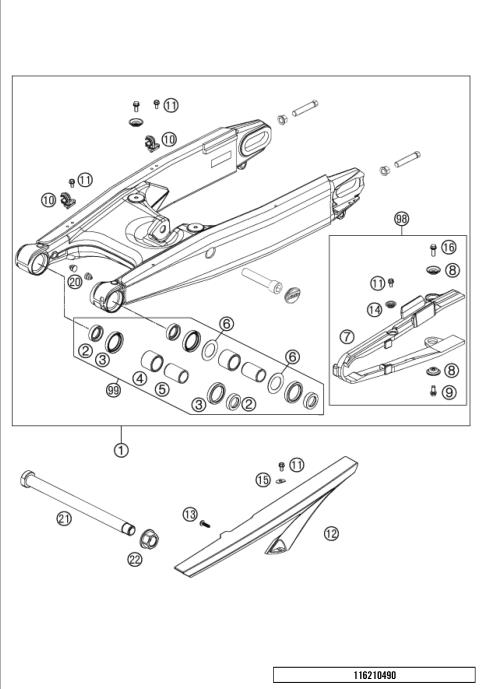 11
10
11
10
20
98
16
8
11
14
7
8
9
6
6
2
3
4
5
99
3
2
1
11
15
13
12
21
22
116210490