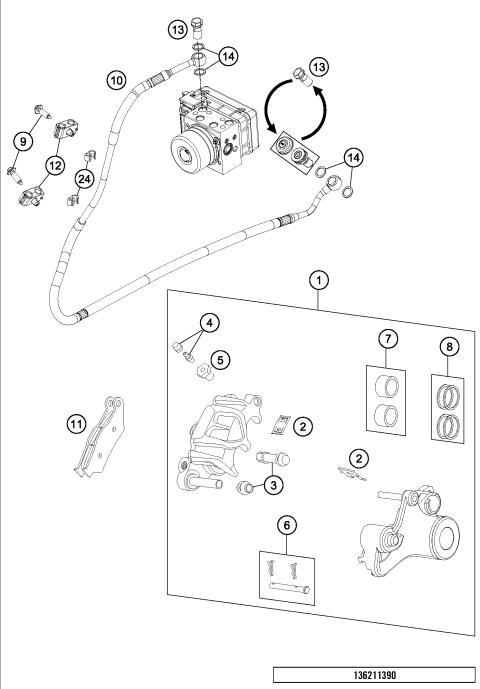 13
14
10
13
9
12
24
14
1
4
5
7
8
11
2
2
3
6
136211390