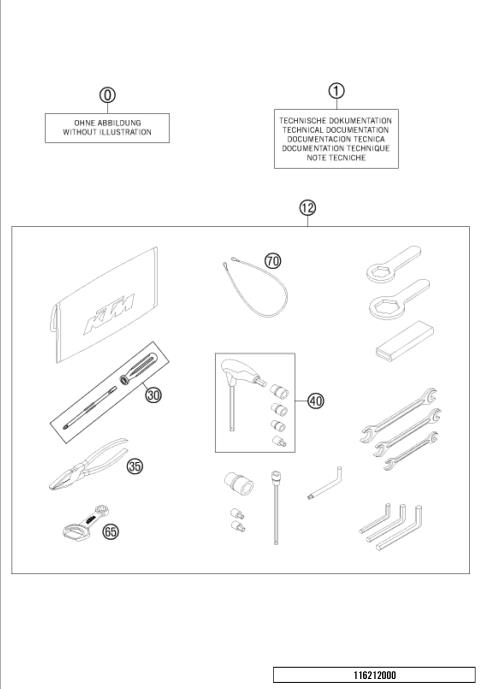 0

OHNE ABBILDUNG
WITHOUT ILLUSTRATION

1

TECHNISCHE DOKUMENTATION
TECHNICAL DOCUMENTATION
DOCUMENTACION TECNICA
DOCUMENTATION TECHNIQUE
NOTE TECNICHE

12

KTM

70

30

40

35

65

116212000