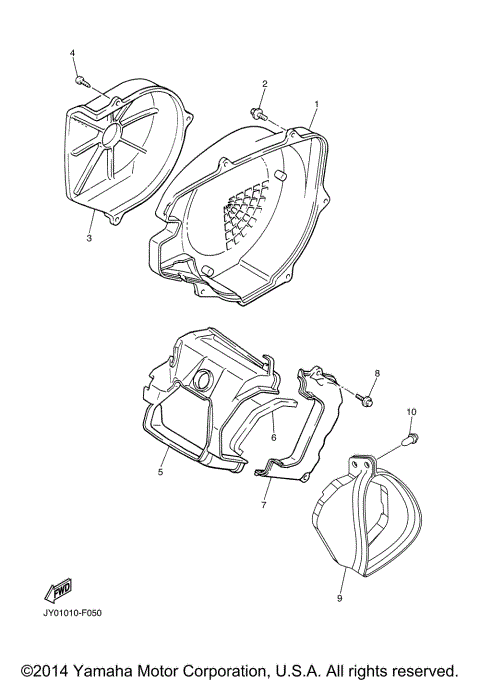 4
2
1
3
8
10
6
5
7
9
FWD
JY01010-F050

©2014 Yamaha Motor Corporation, U.S.A. All rights reserved.