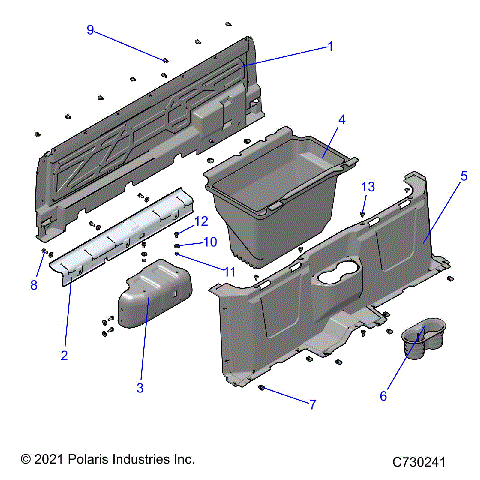 9
1
4
13
5
12
10
11
8
2
3
7
6
© 2021 Polaris Industries Inc.
C730241