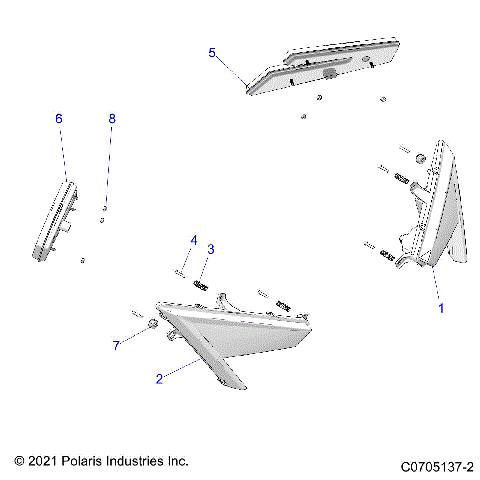 5

6
8

4
3

1

7

2

© 2021 Polaris Industries Inc.

C0705137-2