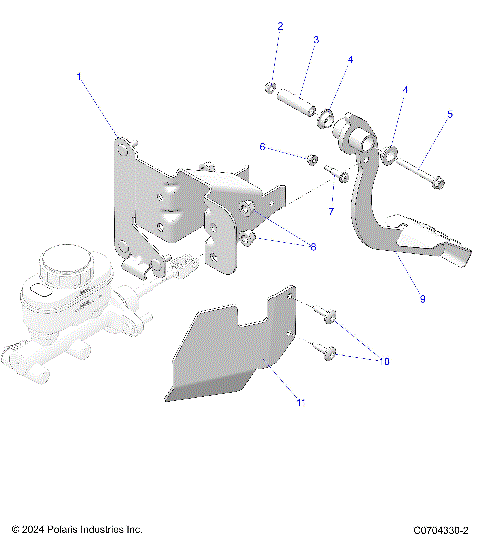 2
3
4
1
4
5
6
7
6
9
10
11
© 2024 Polaris Industries Inc.
C0704330-2