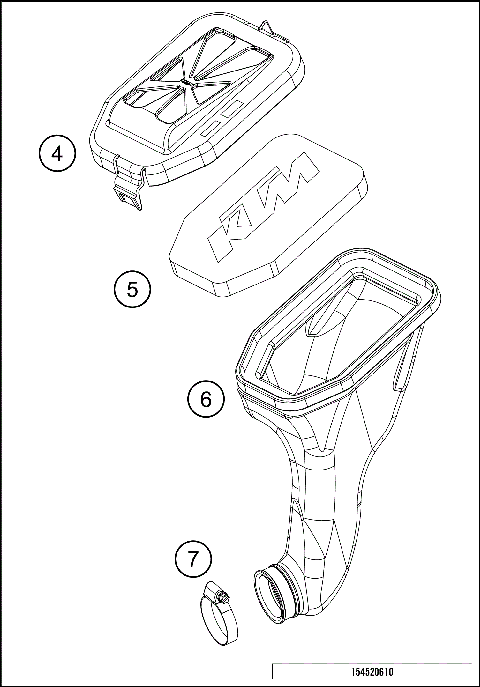 4

KTM

5

6

7

154520610