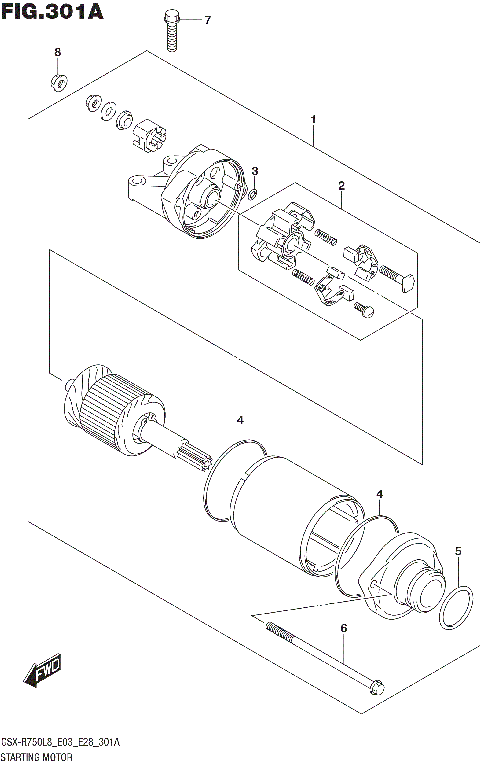 FIG.301A

7
8
1
3
2
4
4
5
6
FWD

GSX-R750L8_E03_E28_301A
STARTING MOTOR