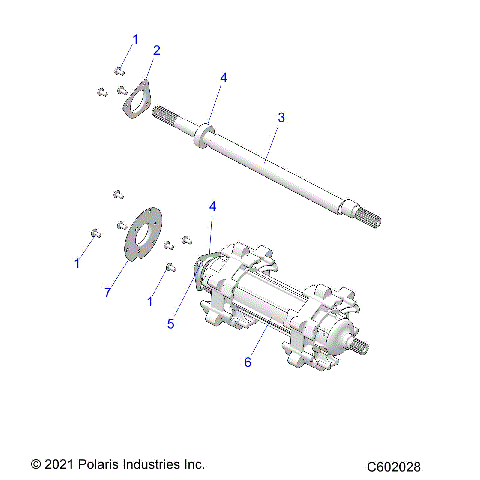 1
2
4
3
4
1
7
1
5
6
© 2021 Polaris Industries Inc.
C602028