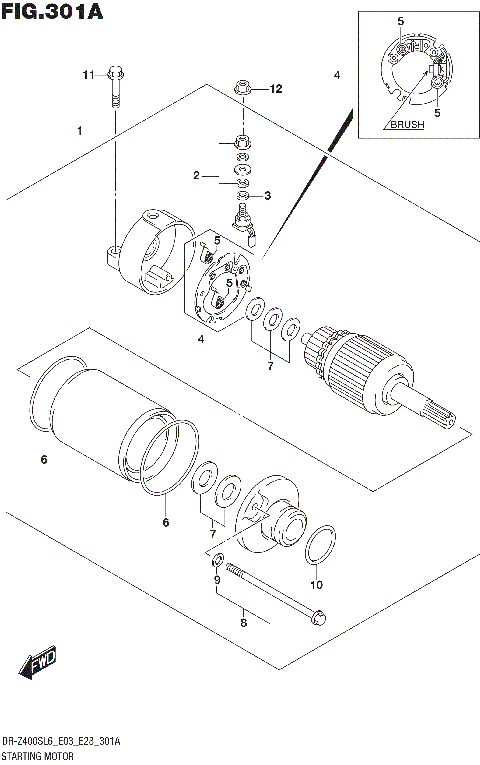 FIG.301A

5
4
5
BRUSH

11
12
1
2
3
5
5
4
7
6
6
7
9
10
8

FWD

DR-Z400SL6_E03_E28_301A
STARTING MOTOR