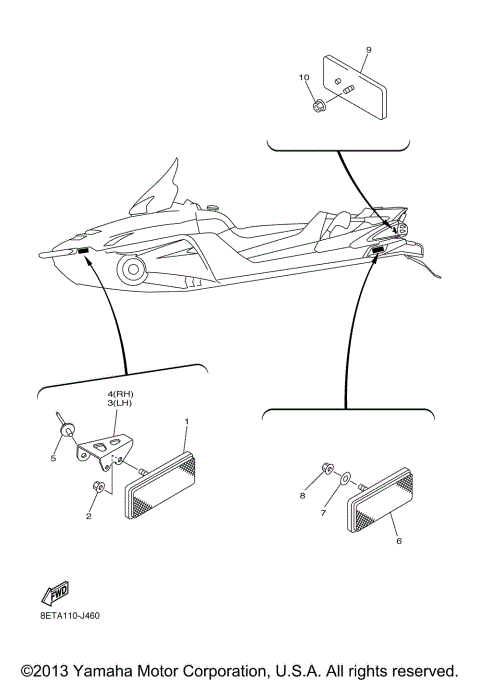 9
10

4(RH)
3(LH)
1
5
2

8
7
6

FWD

8ETA110-J460

©2013 Yamaha Motor Corporation, U.S.A. All rights reserved.