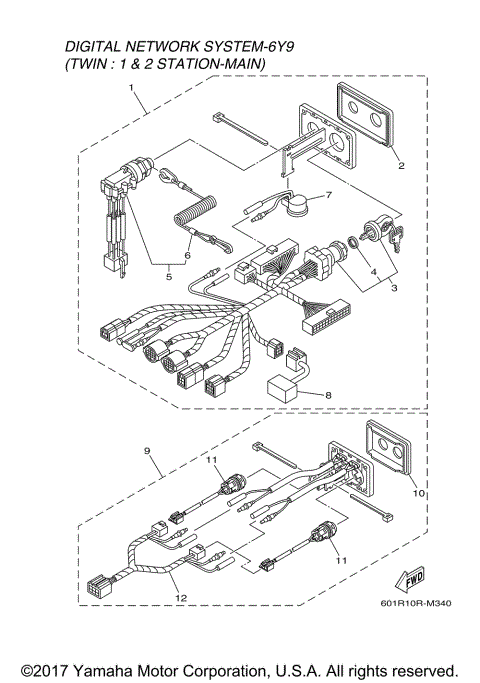 DIGITAL NETWORK SYSTEM-6Y9
(TWIN : 1 & 2 STATION-MAIN)

1
2
7
6
5
4
3
8
9
11
10
11
12
FWD
601R10R-M340

©2017 Yamaha Motor Corporation, U.S.A. All rights reserved.