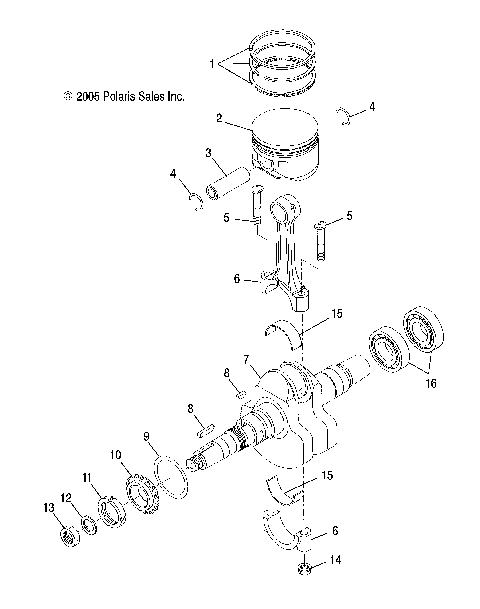 1

© 2005 Polaris Sales Inc.

4

2

3

4

5

5

6

15

16

7

8

8

9

10

11

12

13

15

6

14