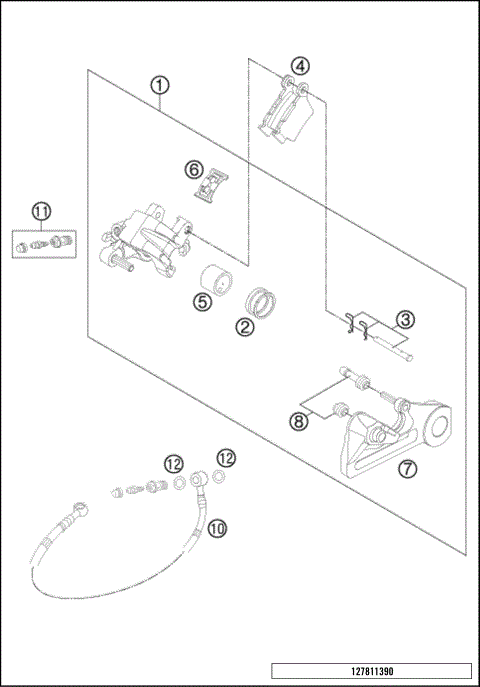 1
4
6
11
5
2
3
8
7
12
12
10
127811390