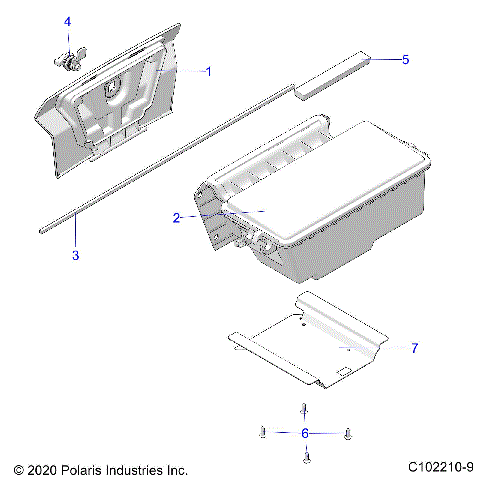 4
1
5
2
3
7
6
© 2020 Polaris Industries Inc.
C102210-9