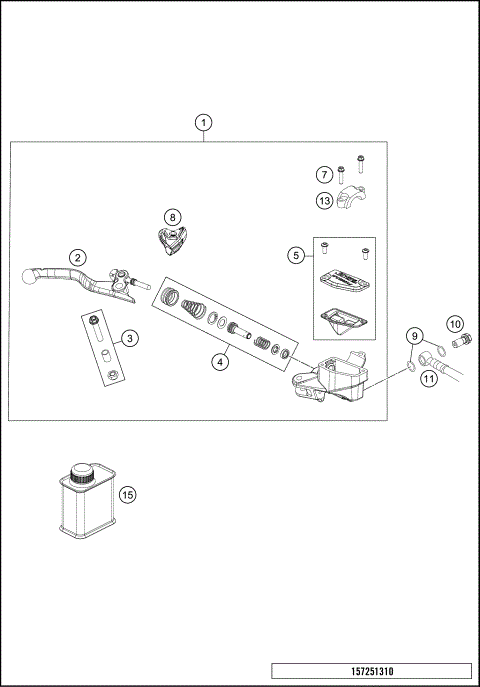 1
7
13
8
2
5
3
4
9
10
11
15
157251310