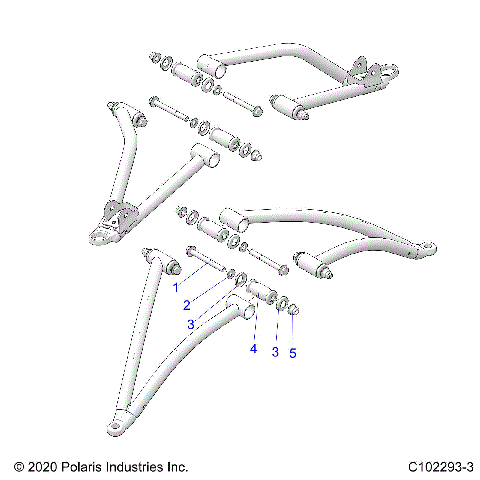 1
2
3
4
3
5

© 2020 Polaris Industries Inc.
C102293-3